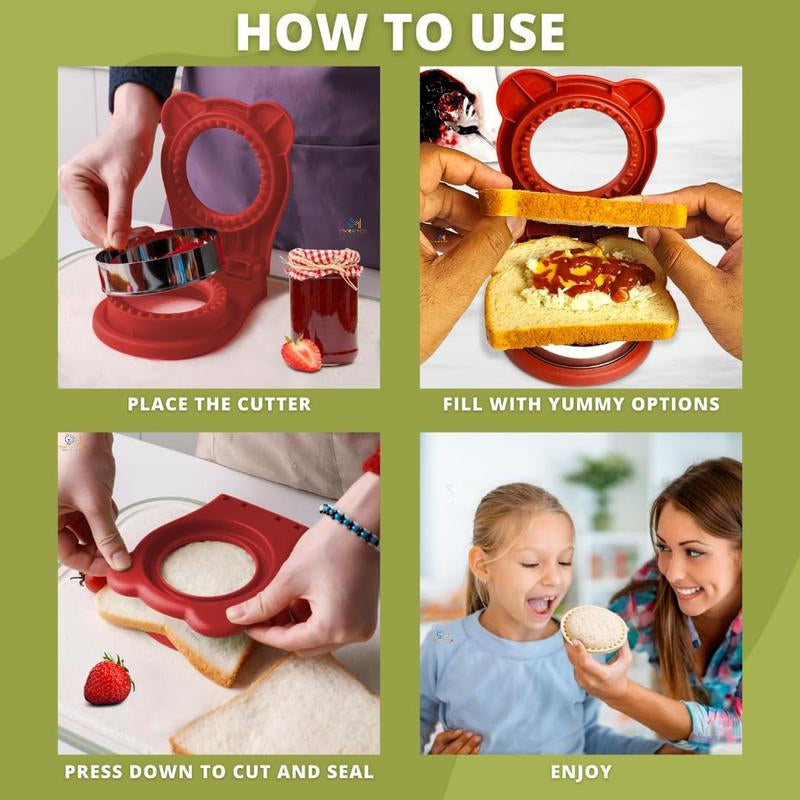 HOW TO USE

PLACE THE CUTTER

FILL WITH YUMMY OPTIONS

PRESS DOWN TO CUT AND SEAL

ENJOY