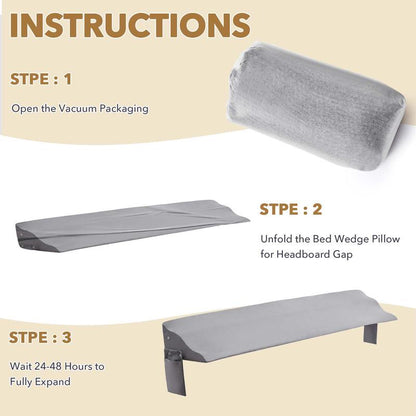 INSTRUCTIONS

STPE : 1

Open the Vacuum Packaging

STPE : 2

Unfold the Bed Wedge Pillow for Headboard Gap

STPE : 3

Wait 24-48 Hours to Fully Expand